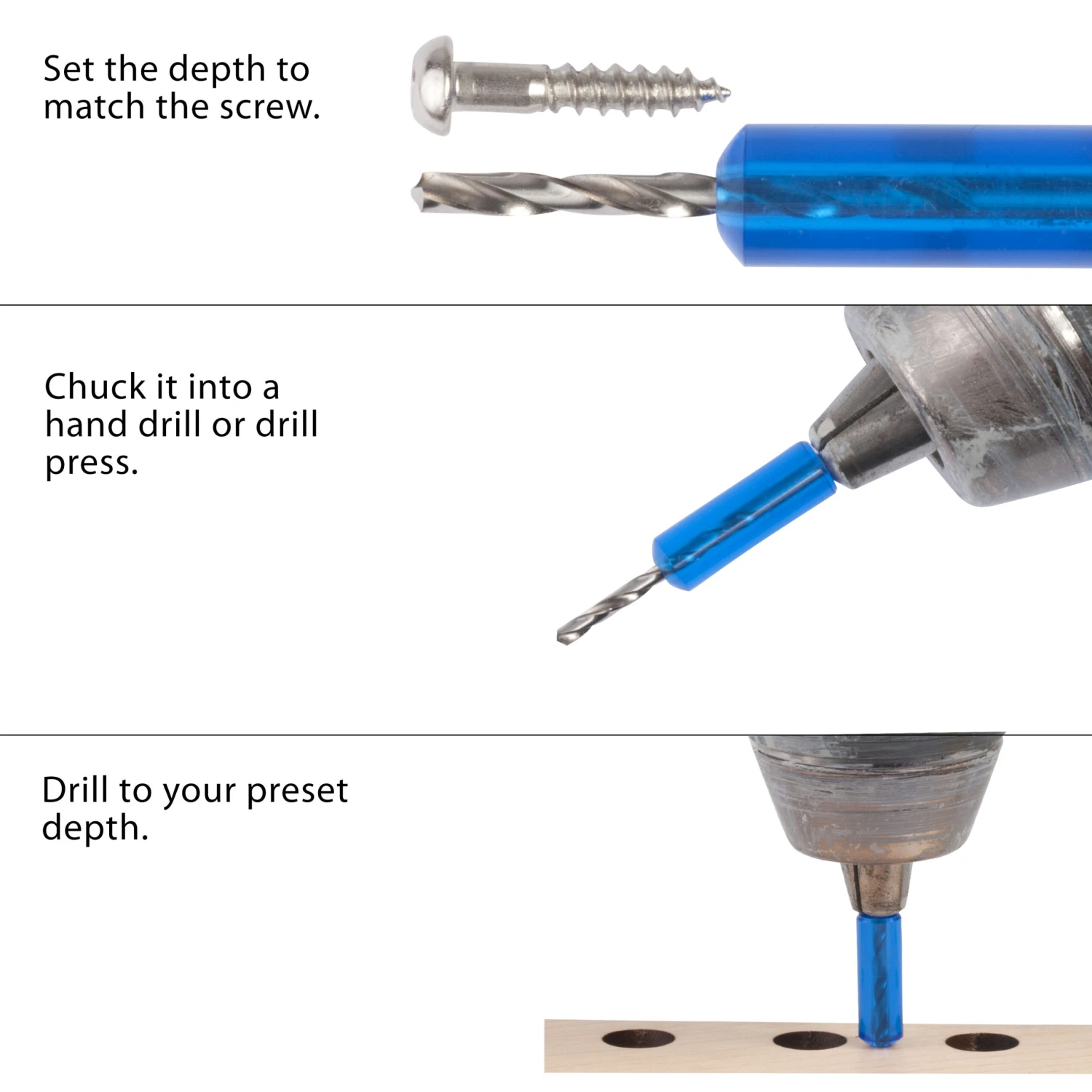 Set the depth to match the screw.

Chuck it into a hand drill or drill press.

Drill to your preset depth.