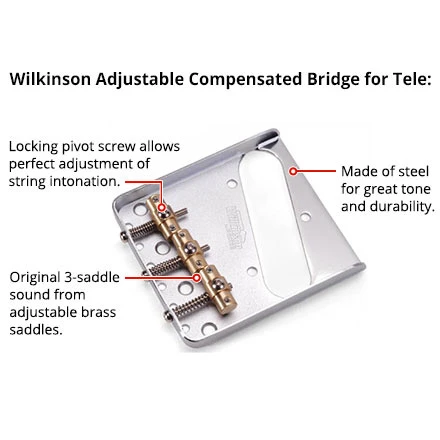 Wilkinson Adjustable Compensated Bridge for Tele:

Locking pivot screw allows perfect adjustment of string intonation.

Made of steel for great tone and durability.

Wilkinson

Original 3-saddle sound from adjustable brass saddles.